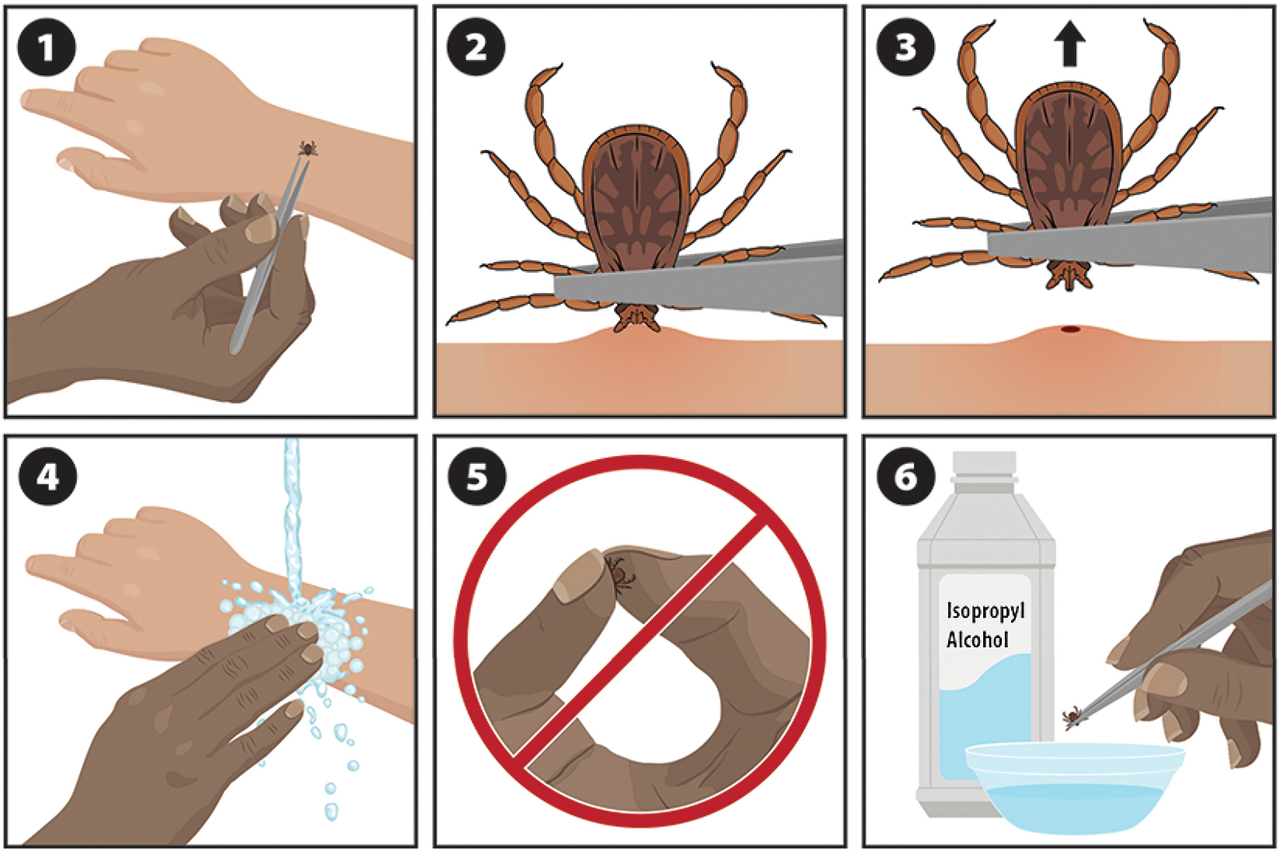 1

2

3

4

5

6

Isopropyl Alcohol